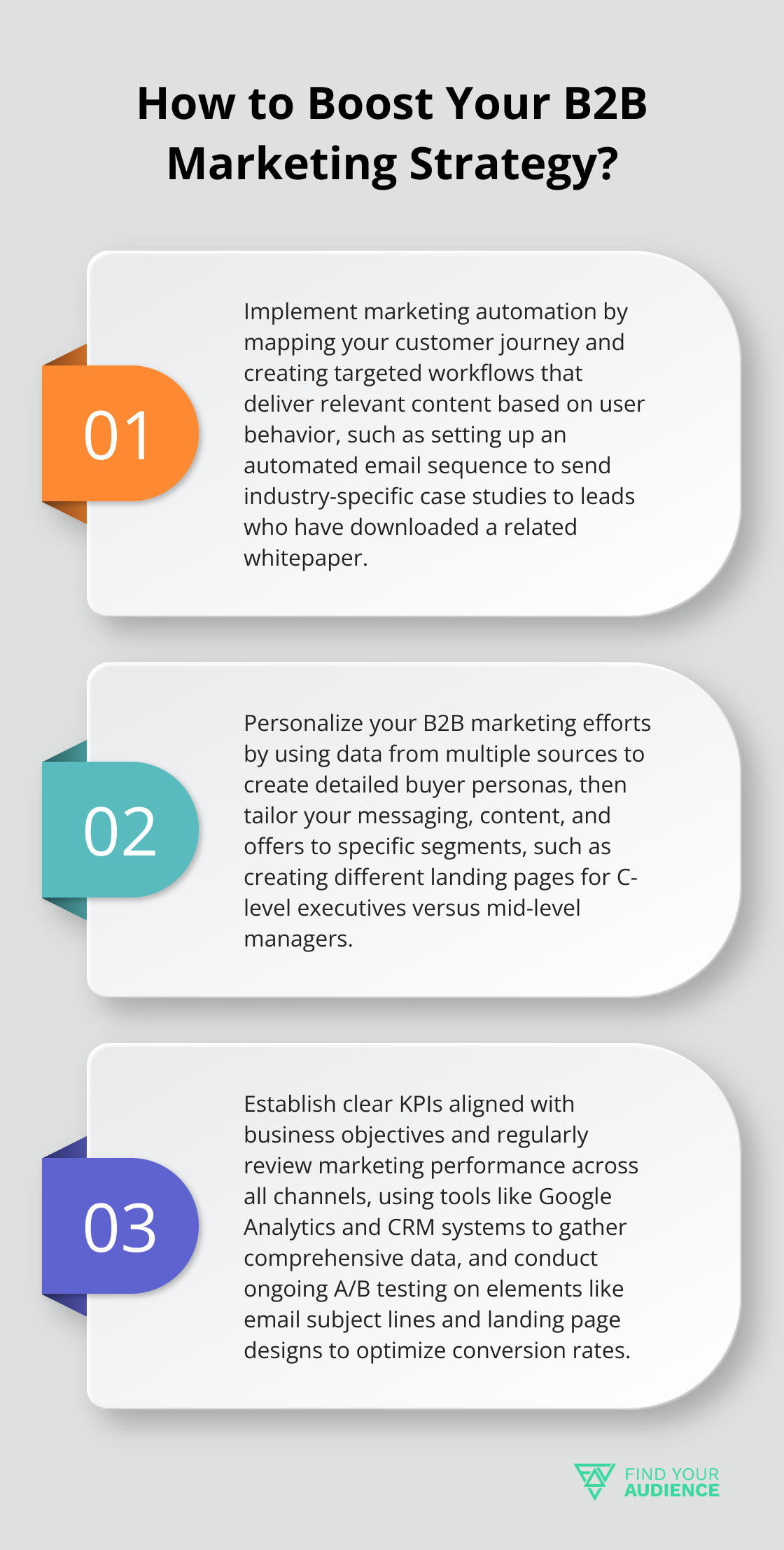 How to Boost Your B2B Marketing Strategy?

01

Implement marketing automation by mapping your customer journey and creating targeted workflows that deliver relevant content based on user behavior, such as setting up an automated email sequence to send industry-specific case studies to leads who have downloaded a related whitepaper.

02

Personalize your B2B marketing efforts by using data from multiple sources to create detailed buyer personas, then tailor your messaging, content, and offers to specific segments, such as creating different landing pages for C-level executives versus mid-level managers.

03

Establish clear KPIs aligned with business objectives and regularly review marketing performance across all channels, using tools like Google Analytics and CRM systems to gather comprehensive data, and conduct ongoing A/B testing on elements like email subject lines and landing page designs to optimize conversion rates.

FIND YOUR AUDIENCE