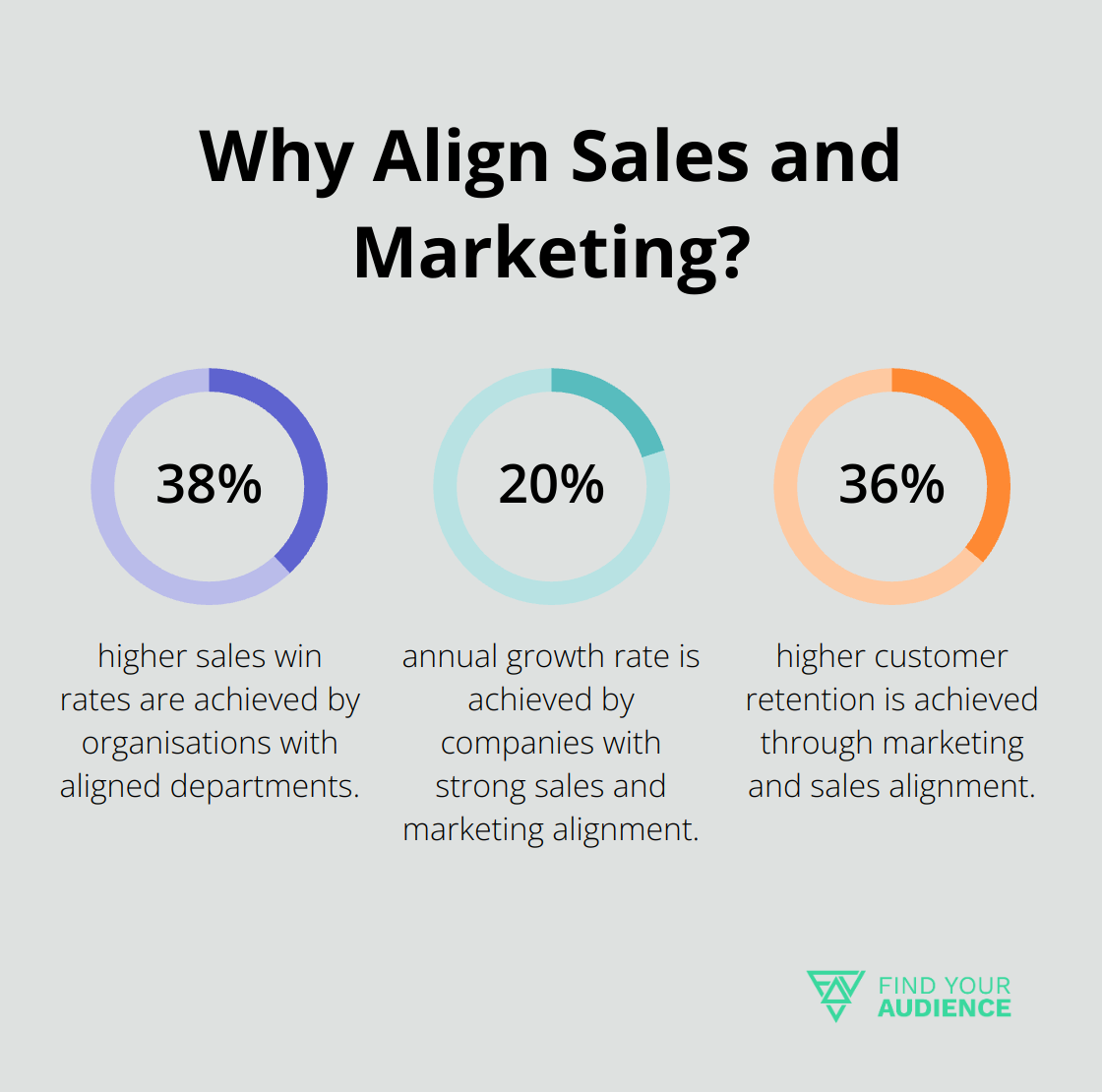 Why Align Sales and Marketing?

38%

higher sales win rates are achieved by organisations with aligned departments.

20%

annual growth rate is achieved by companies with strong sales and marketing alignment.

36%

higher customer retention is achieved through marketing and sales alignment.

FIND YOUR AUDIENCE