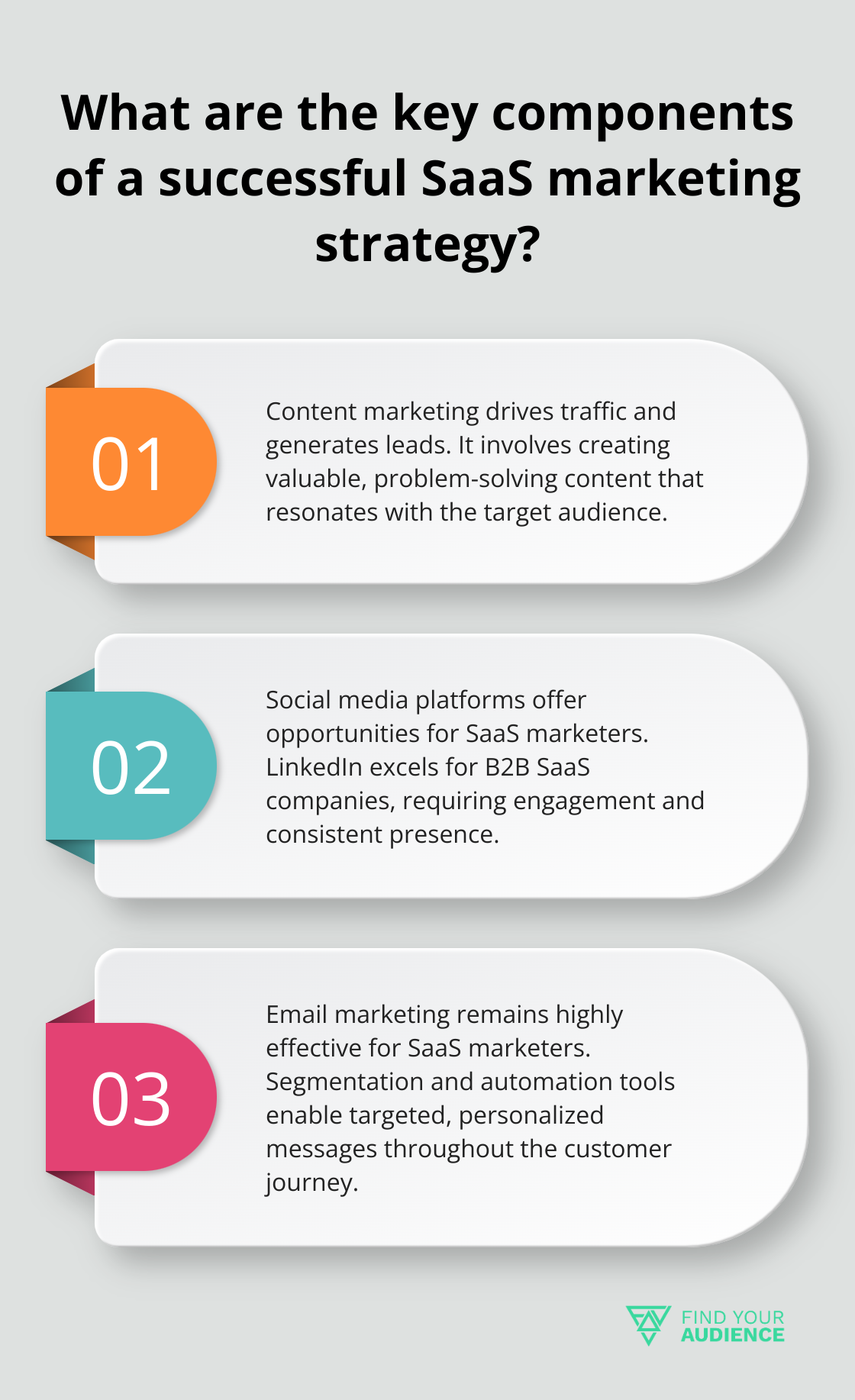 What are the key components of a successful SaaS marketing strategy?

01

Content marketing drives traffic and generates leads. It involves creating valuable, problem-solving content that resonates with the target audience.

02

Social media platforms offer opportunities for SaaS marketers. LinkedIn excels for B2B SaaS companies, requiring engagement and consistent presence.

03

Email marketing remains highly effective for SaaS marketers. Segmentation and automation tools enable targeted, personalized messages throughout the customer journey.

FIND YOUR AUDIENCE