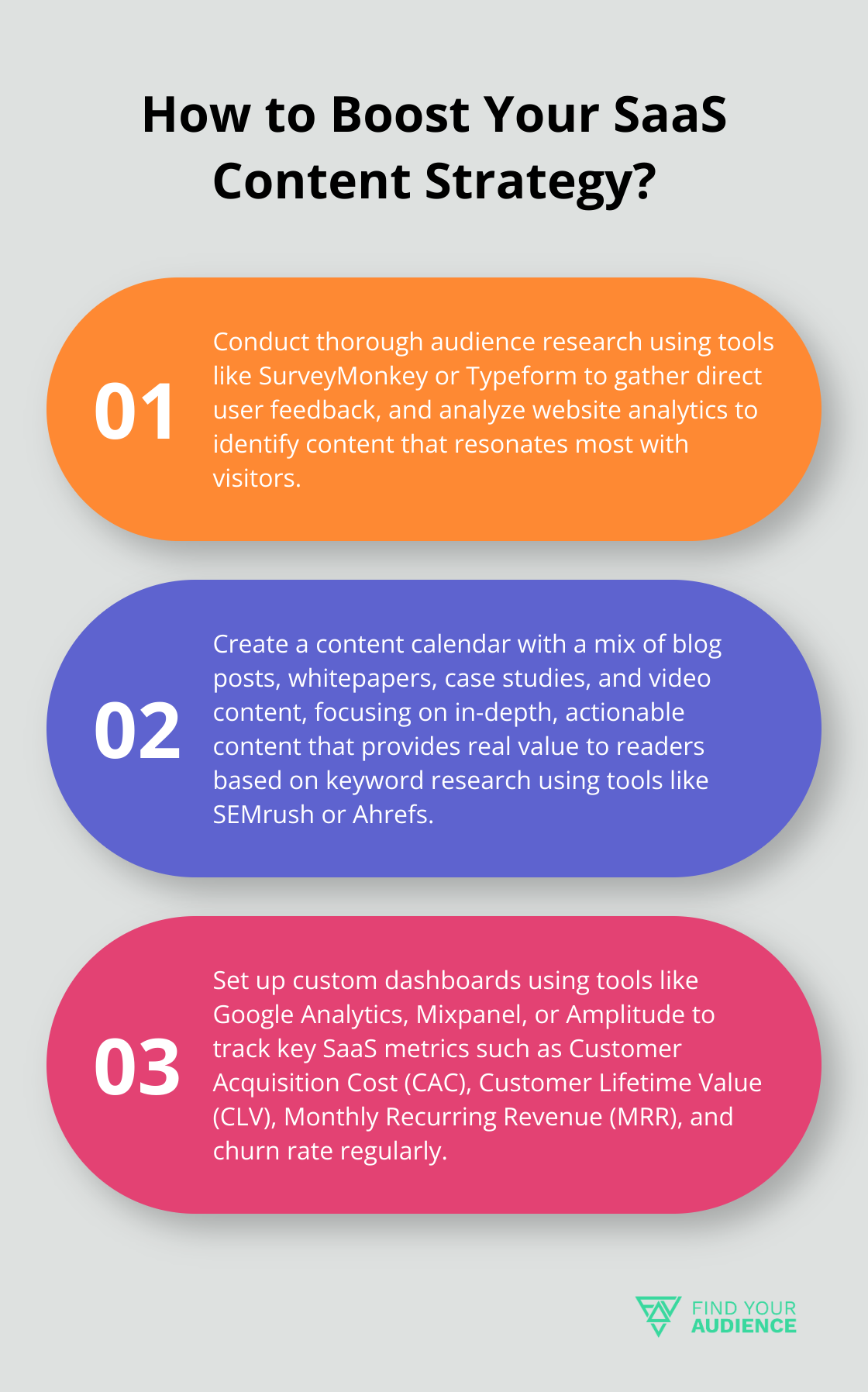 How to Boost Your SaaS Content Strategy?

01

Conduct thorough audience research using tools like SurveyMonkey or Typeform to gather direct user feedback, and analyze website analytics to identify content that resonates most with visitors.

02

Create a content calendar with a mix of blog posts, whitepapers, case studies, and video content, focusing on in-depth, actionable content that provides real value to readers based on keyword research using tools like SEMrush or Ahrefs.

03

Set up custom dashboards using tools like Google Analytics, Mixpanel, or Amplitude to track key SaaS metrics such as Customer Acquisition Cost (CAC), Customer Lifetime Value (CLV), Monthly Recurring Revenue (MRR), and churn rate regularly.

FIND YOUR
AUDIENCE