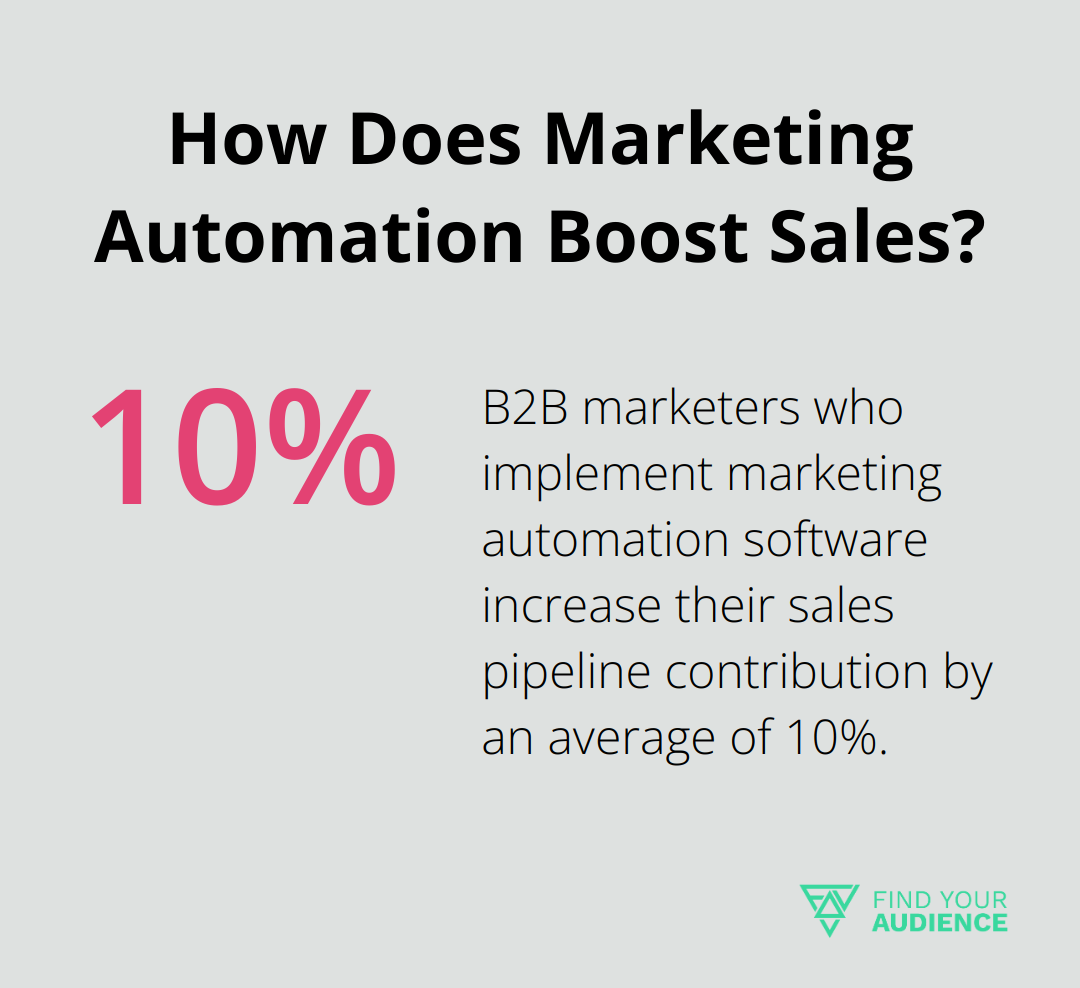 How Does Marketing Automation Boost Sales?

10%

B2B marketers who implement marketing automation software increase their sales pipeline contribution by an average of 10%.

FIND YOUR AUDIENCE