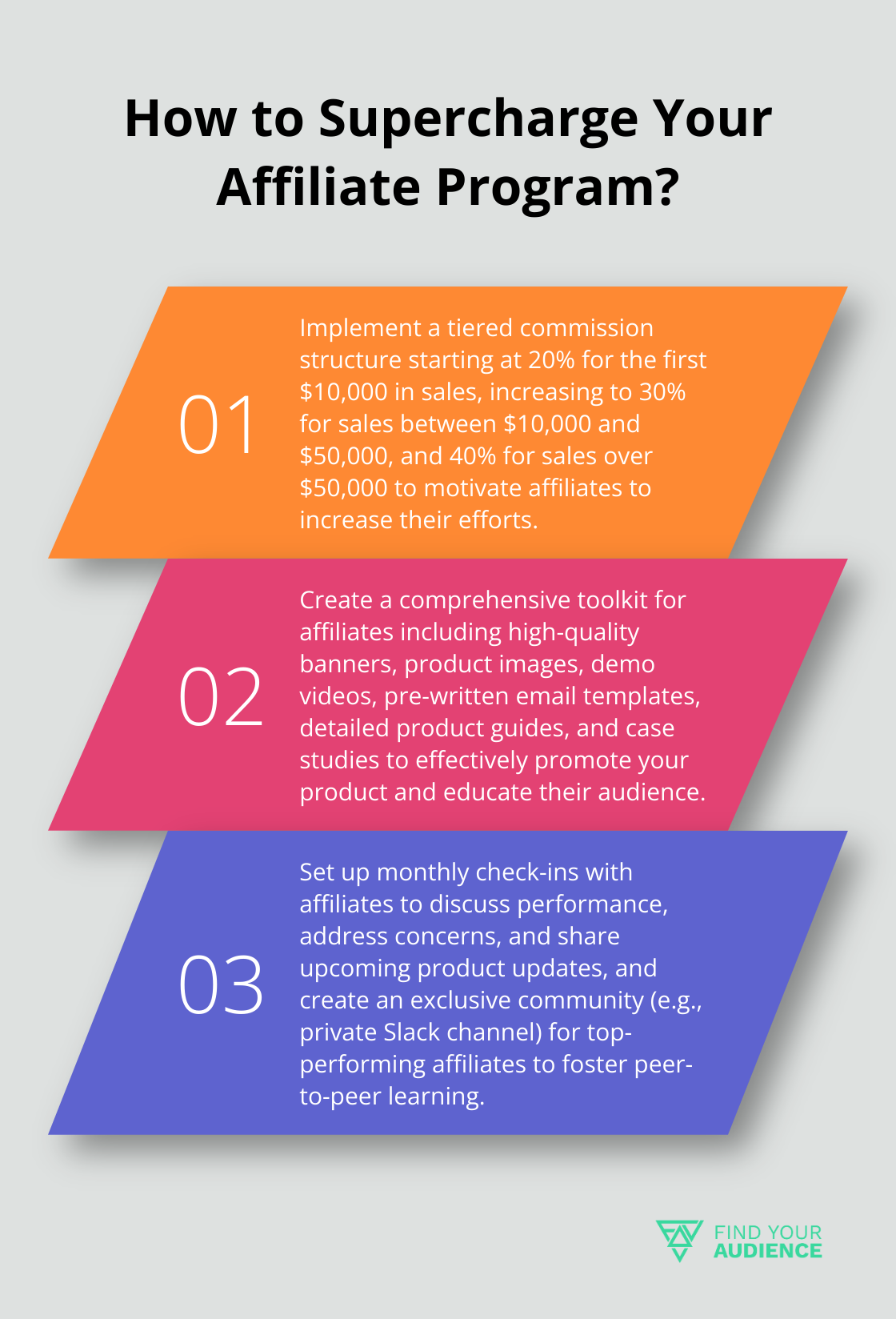 How to Supercharge Your Affiliate Program?

01

Implement a tiered commission structure starting at 20% for the first \$10,000 in sales, increasing to 30% for sales between \$10,000 and \$50,000, and 40% for sales over \$50,000 to motivate affiliates to increase their efforts.

02

Create a comprehensive toolkit for affiliates including high-quality banners, product images, demo videos, pre-written email templates, detailed product guides, and case studies to effectively promote your product and educate their audience.

03

Set up monthly check-ins with affiliates to discuss performance, address concerns, and share upcoming product updates, and create an exclusive community (e.g., private Slack channel) for top-performing affiliates to foster peer-to-peer learning.

FIND YOUR AUDIENCE