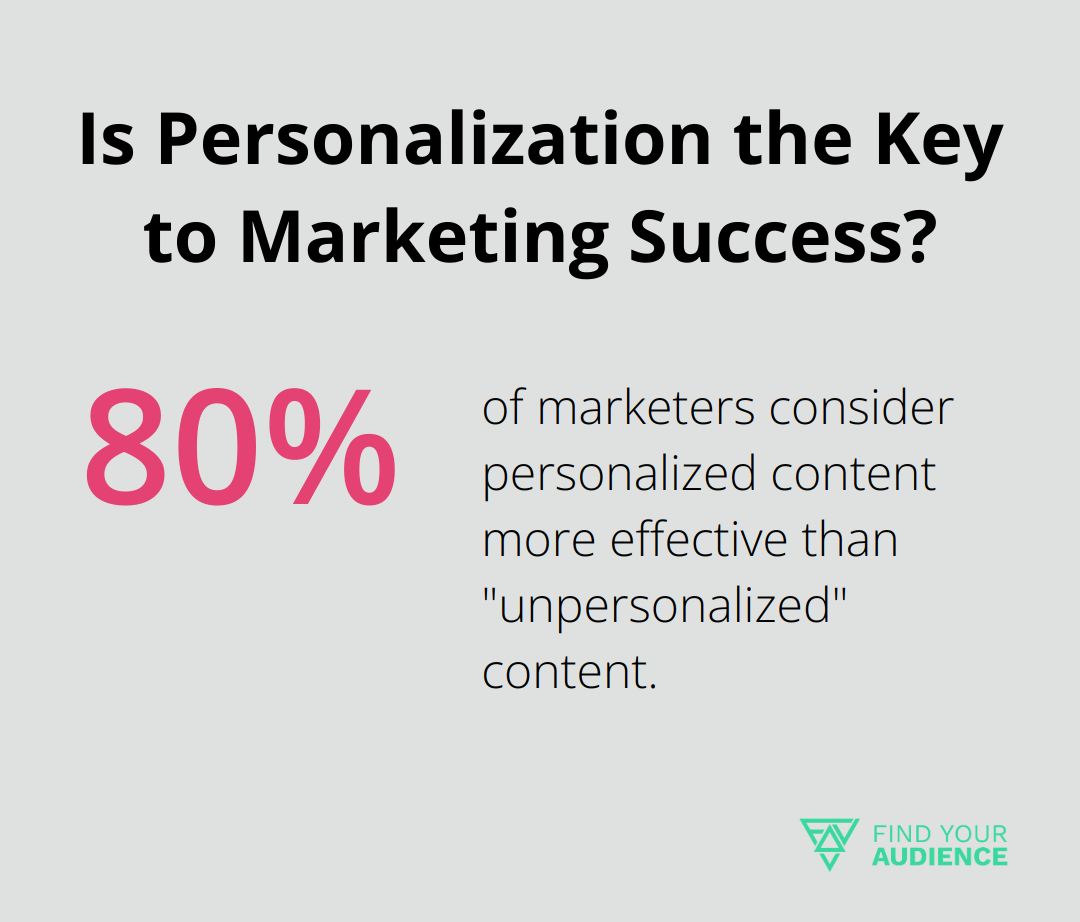 Is Personalization the Key to Marketing Success?

80%

of marketers consider personalized content more effective than "unpersonalized" content.

FIND YOUR
AUDIENCE