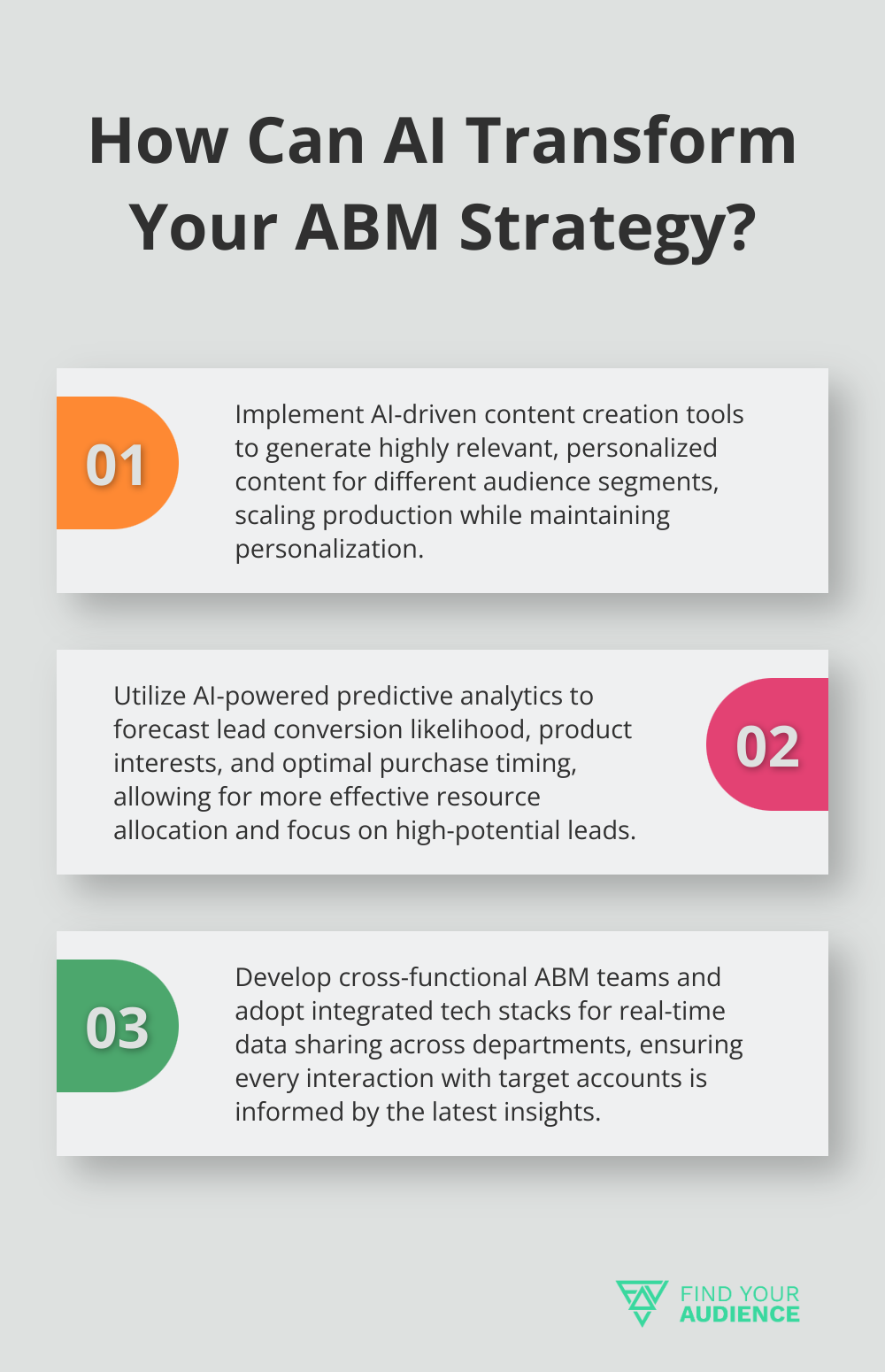 How Can AI Transform Your ABM Strategy?

01

Implement AI-driven content creation tools to generate highly relevant, personalized content for different audience segments, scaling production while maintaining personalization.

Utilize AI-powered predictive analytics to forecast lead conversion likelihood, product interests, and optimal purchase timing, allowing for more effective resource allocation and focus on high-potential leads.

02

03

Develop cross-functional ABM teams and adopt integrated tech stacks for real-time data sharing across departments, ensuring every interaction with target accounts is informed by the latest insights.

FIND YOUR AUDIENCE