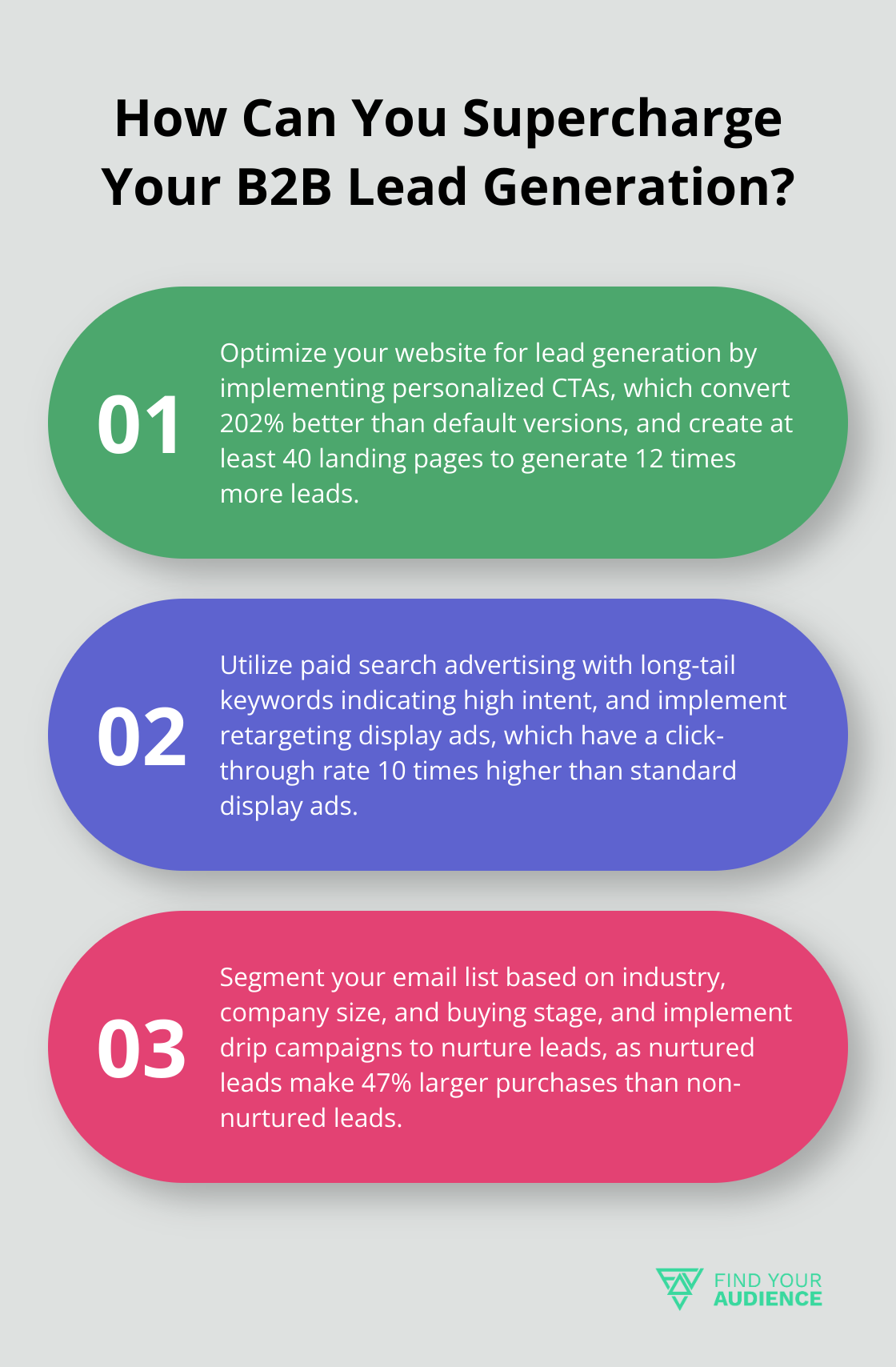 How Can You Supercharge Your B2B Lead Generation?

01

Optimize your website for lead generation by implementing personalized CTAs, which convert 202% better than default versions, and create at least 40 landing pages to generate 12 times more leads.

02

Utilize paid search advertising with long-tail keywords indicating high intent, and implement retargeting display ads, which have a click-through rate 10 times higher than standard display ads.

03

Segment your email list based on industry, company size, and buying stage, and implement drip campaigns to nurture leads, as nurtured leads make 47% larger purchases than non-nurtured leads.

FIND YOUR AUDIENCE