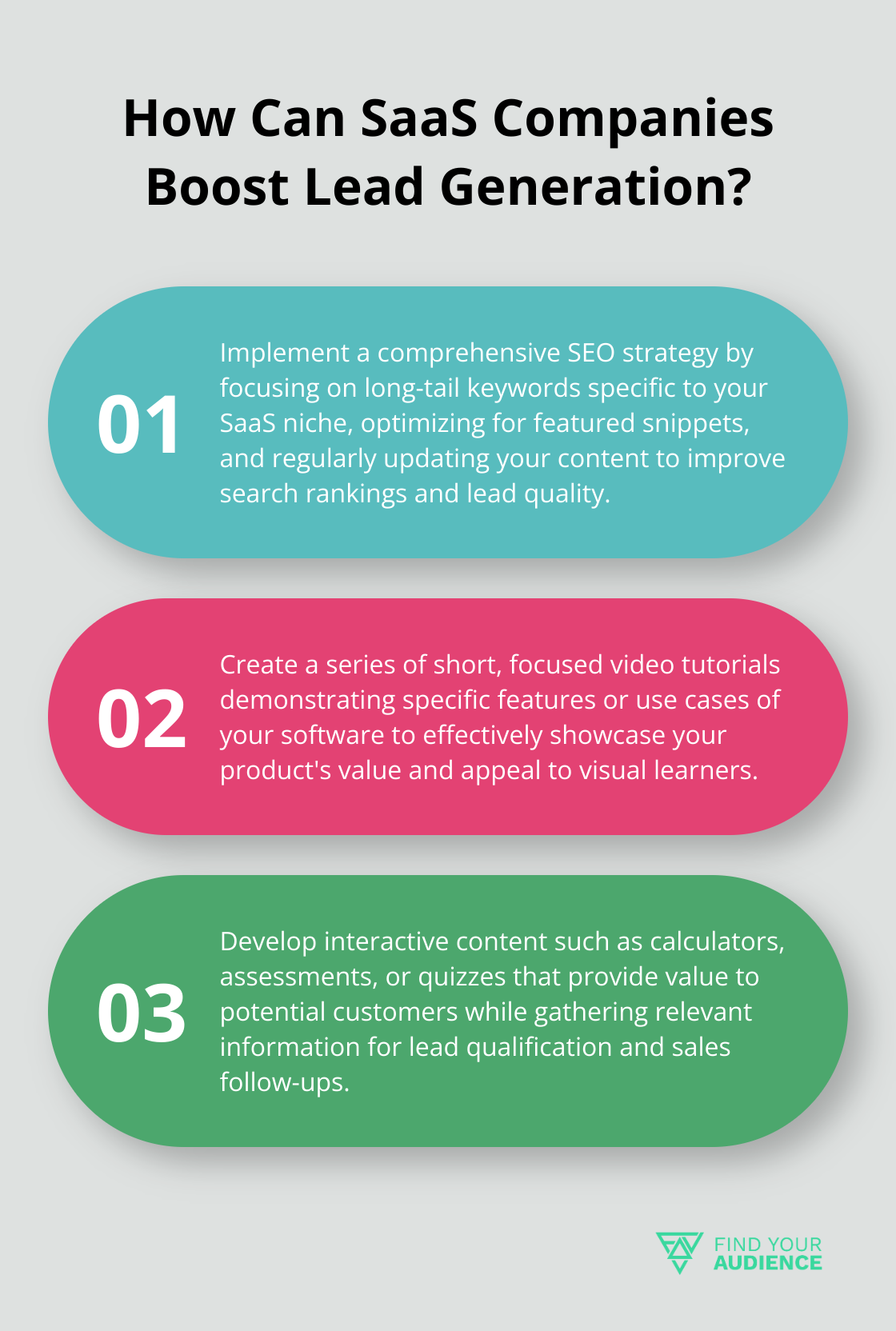 How Can SaaS Companies Boost Lead Generation?

01

Implement a comprehensive SEO strategy by focusing on long-tail keywords specific to your SaaS niche, optimizing for featured snippets, and regularly updating your content to improve search rankings and lead quality.

02

Create a series of short, focused video tutorials demonstrating specific features or use cases of your software to effectively showcase your product's value and appeal to visual learners.

03

Develop interactive content such as calculators, assessments, or quizzes that provide value to potential customers while gathering relevant information for lead qualification and sales follow-ups.

FIND YOUR AUDIENCE