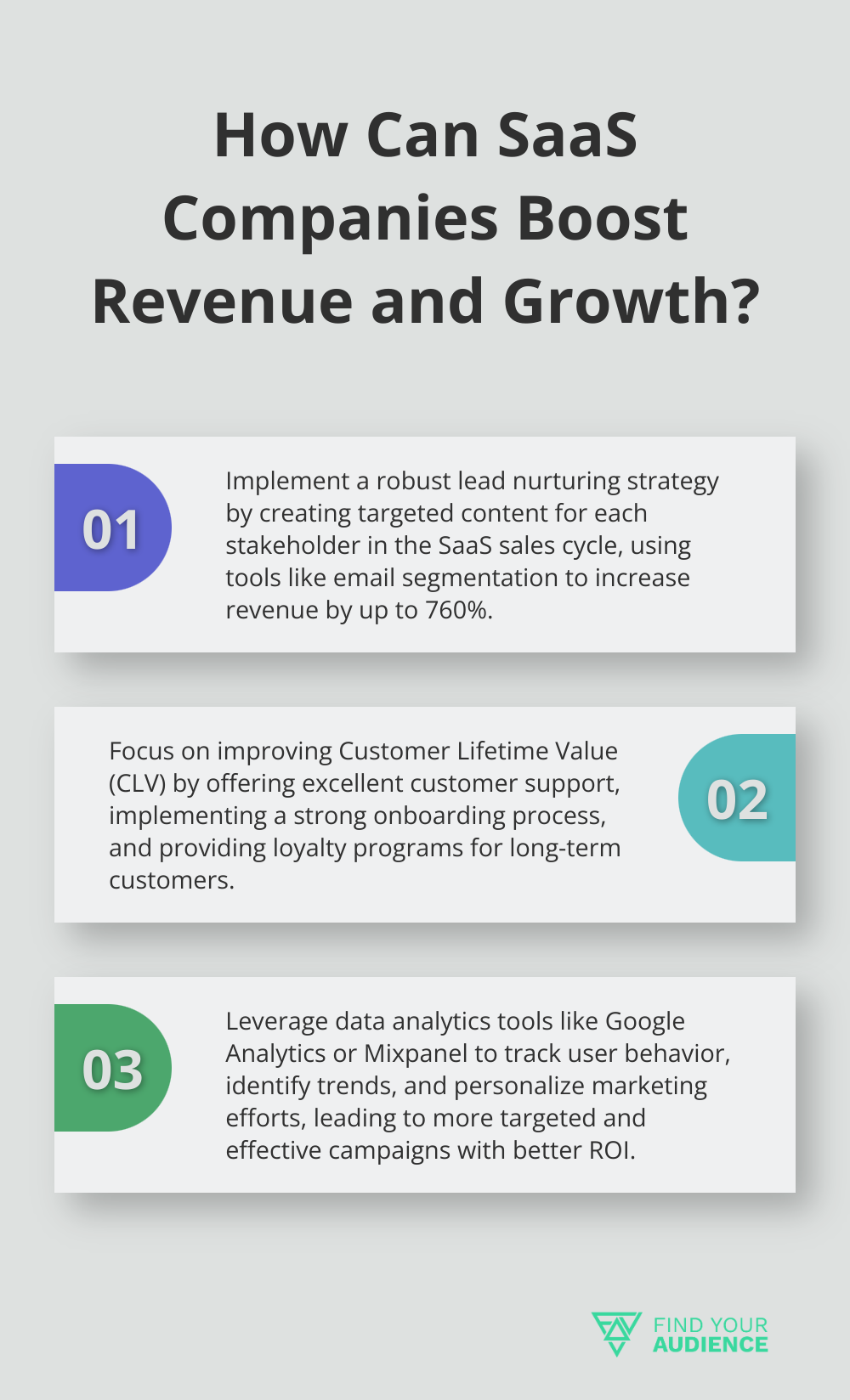 How Can SaaS Companies Boost Revenue and Growth?

01

Implement a robust lead nurturing strategy by creating targeted content for each stakeholder in the SaaS sales cycle, using tools like email segmentation to increase revenue by up to 760%.

Focus on improving Customer Lifetime Value (CLV) by offering excellent customer support, implementing a strong onboarding process, and providing loyalty programs for long-term customers.

02

03

Leverage data analytics tools like Google Analytics or Mixpanel to track user behavior, identify trends, and personalize marketing efforts, leading to more targeted and effective campaigns with better ROI.

FIND YOUR AUDIENCE