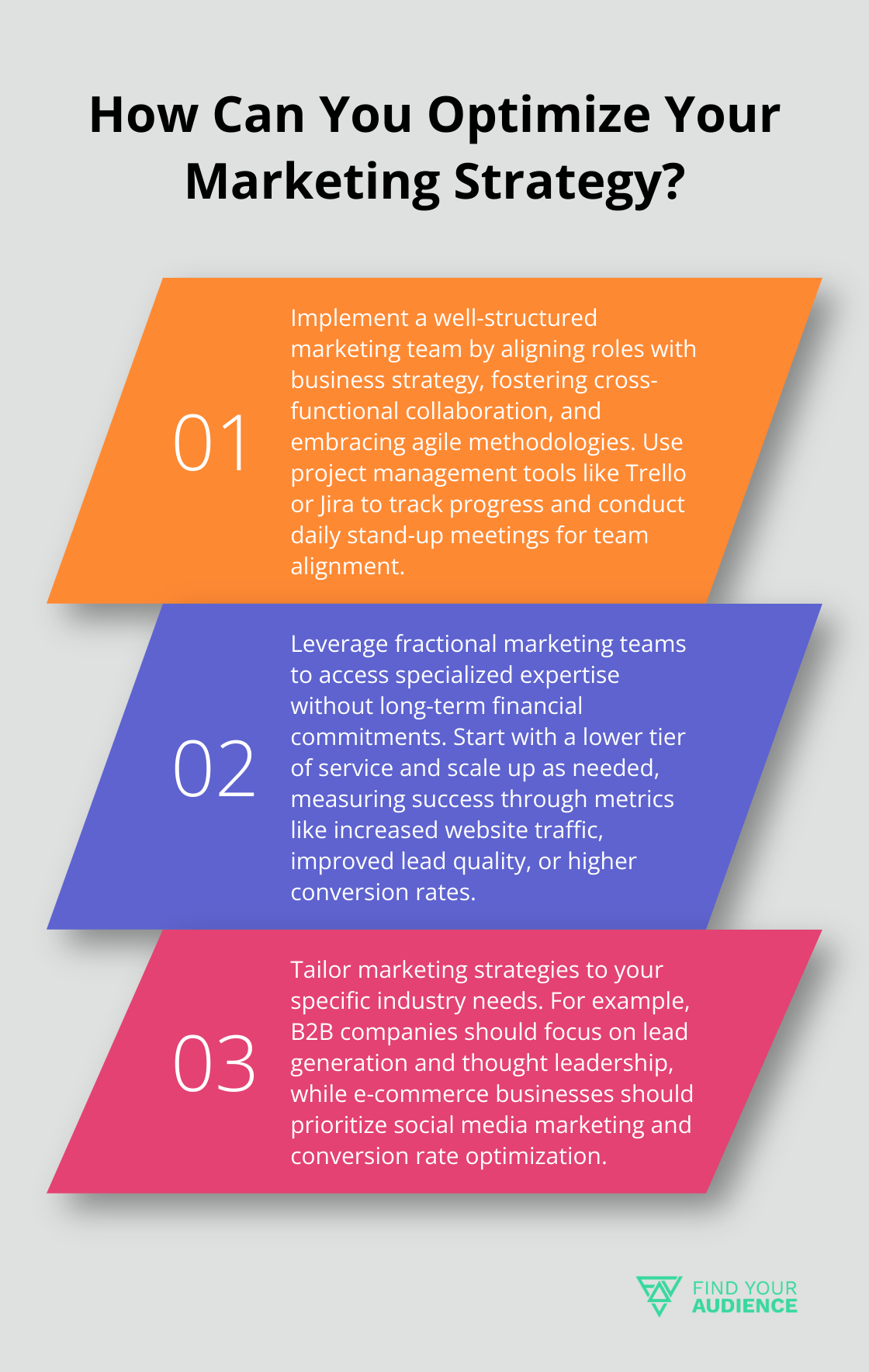 How Can You Optimize Your Marketing Strategy?

01

Implement a well-structured marketing team by aligning roles with business strategy, fostering cross-functional collaboration, and embracing agile methodologies. Use project management tools like Trello or Jira to track progress and conduct daily stand-up meetings for team alignment.

02

Leverage fractional marketing teams to access specialized expertise without long-term financial commitments. Start with a lower tier of service and scale up as needed, measuring success through metrics like increased website traffic, improved lead quality, or higher conversion rates.

03

Tailor marketing strategies to your specific industry needs. For example, B2B companies should focus on lead generation and thought leadership, while e-commerce businesses should prioritize social media marketing and conversion rate optimization.

FIND YOUR AUDIENCE