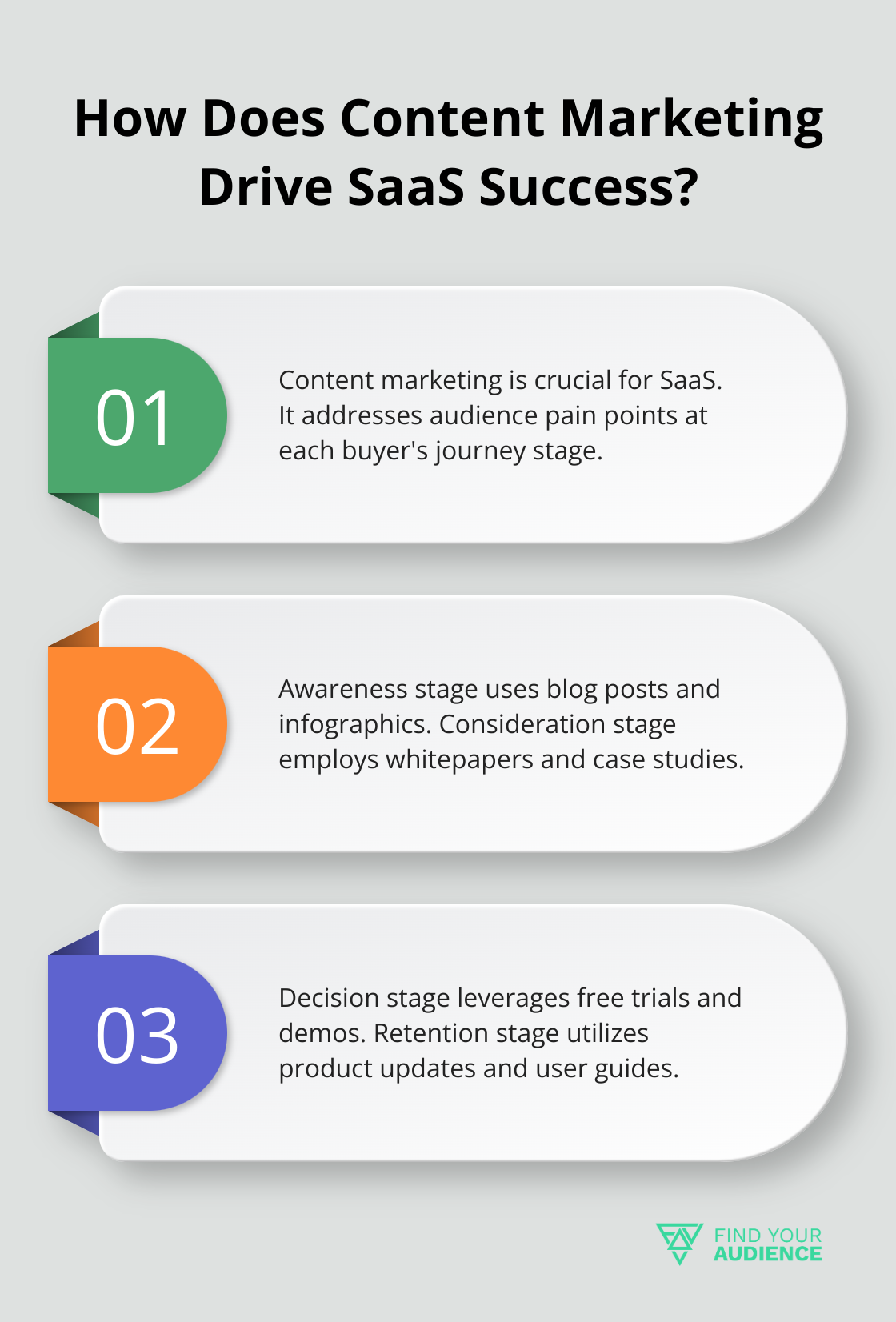 How Does Content Marketing Drive SaaS Success?

01

Content marketing is crucial for SaaS. It addresses audience pain points at each buyer's journey stage.

02

Awareness stage uses blog posts and infographics. Consideration stage employs whitepapers and case studies.

03

Decision stage leverages free trials and demos. Retention stage utilizes product updates and user guides.

FIND YOUR AUDIENCE