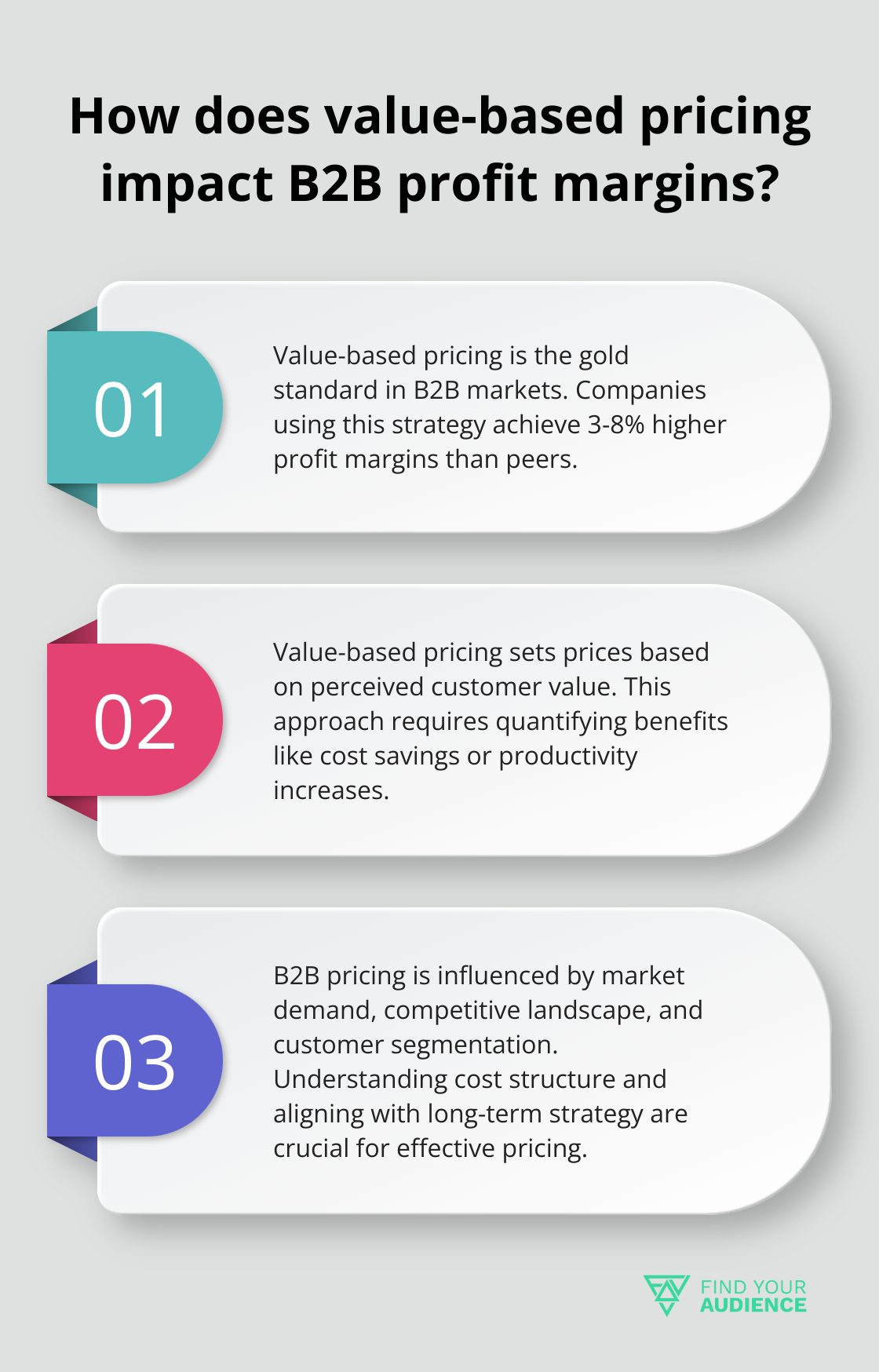 How does value-based pricing impact B2B profit margins?

01

Value-based pricing is the gold standard in B2B markets. Companies using this strategy achieve 3-8% higher profit margins than peers.

02

Value-based pricing sets prices based on perceived customer value. This approach requires quantifying benefits like cost savings or productivity increases.

03

B2B pricing is influenced by market demand, competitive landscape, and customer segmentation. Understanding cost structure and aligning with long-term strategy are crucial for effective pricing.

FIND YOUR AUDIENCE