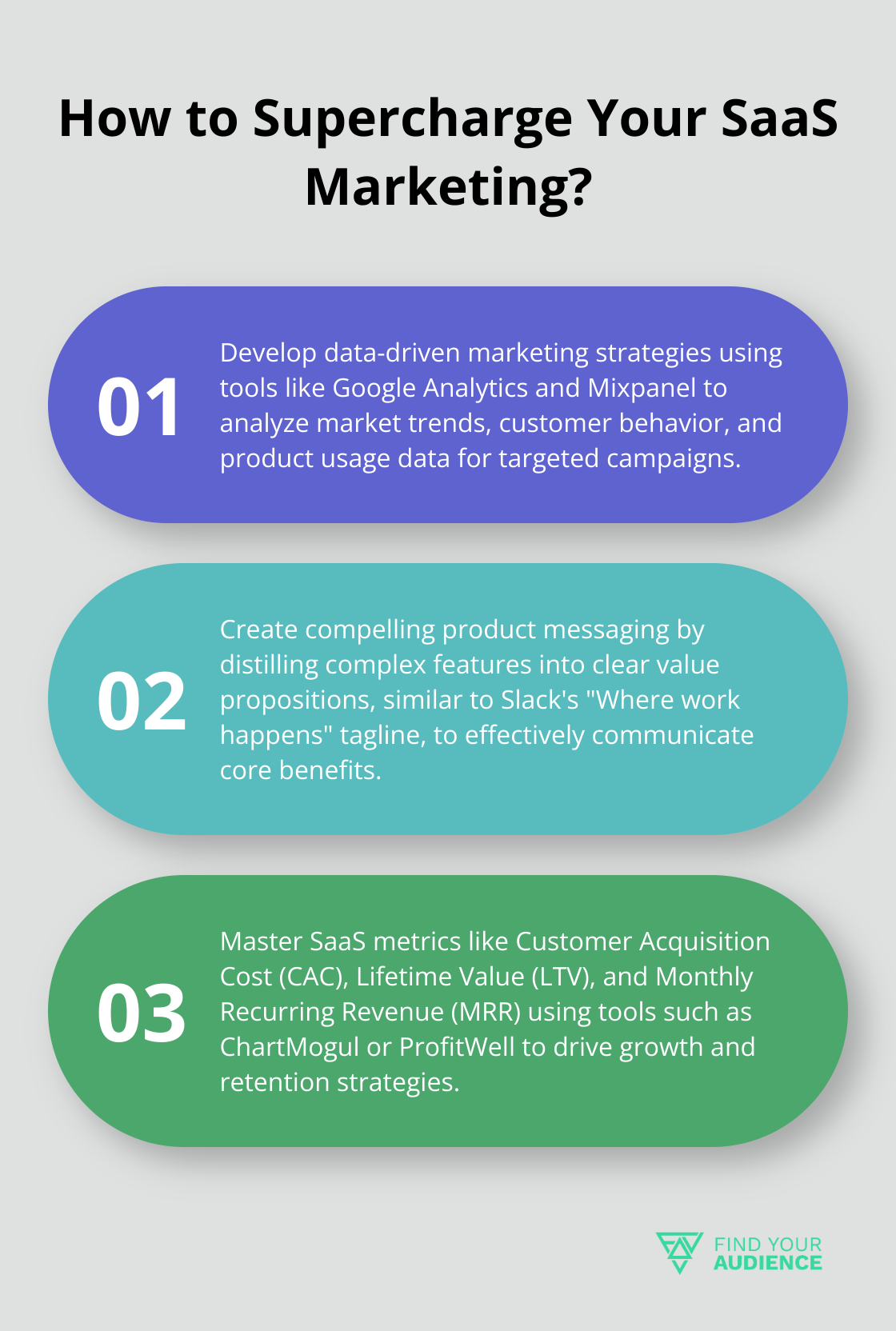 How to Supercharge Your SaaS Marketing?

01

Develop data-driven marketing strategies using tools like Google Analytics and Mixpanel to analyze market trends, customer behavior, and product usage data for targeted campaigns.

02

Create compelling product messaging by distilling complex features into clear value propositions, similar to Slack's "Where work happens" tagline, to effectively communicate core benefits.

03

Master SaaS metrics like Customer Acquisition Cost (CAC), Lifetime Value (LTV), and Monthly Recurring Revenue (MRR) using tools such as ChartMogul or ProfitWell to drive growth and retention strategies.

FIND YOUR AUDIENCE