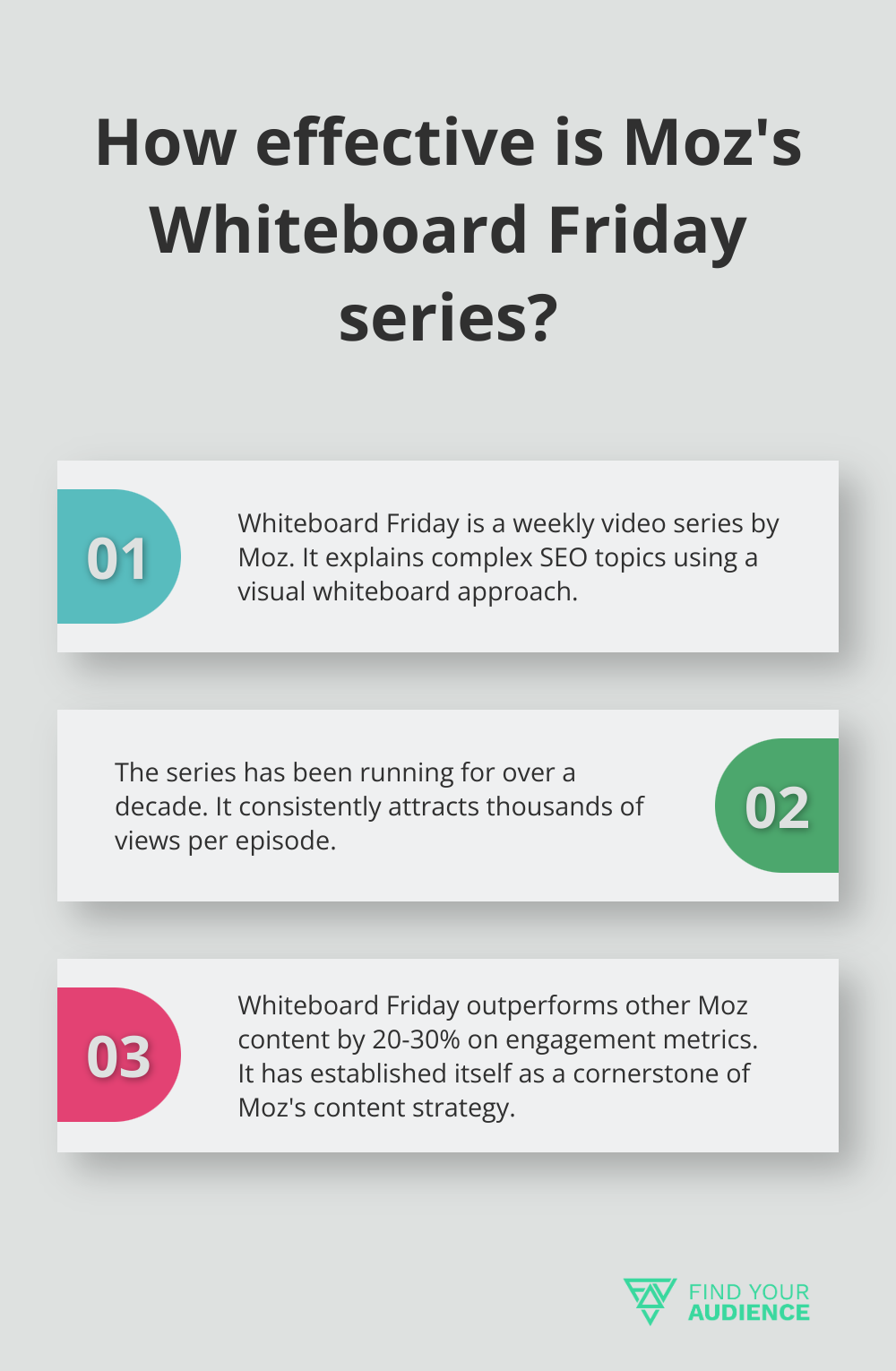 How effective is Moz's Whiteboard Friday series?

01

Whiteboard Friday is a weekly video series by Moz. It explains complex SEO topics using a visual whiteboard approach.

The series has been running for over a decade. It consistently attracts thousands of views per episode.

02

03

Whiteboard Friday outperforms other Moz content by 20-30% on engagement metrics. It has established itself as a cornerstone of Moz's content strategy.

FIND YOUR AUDIENCE