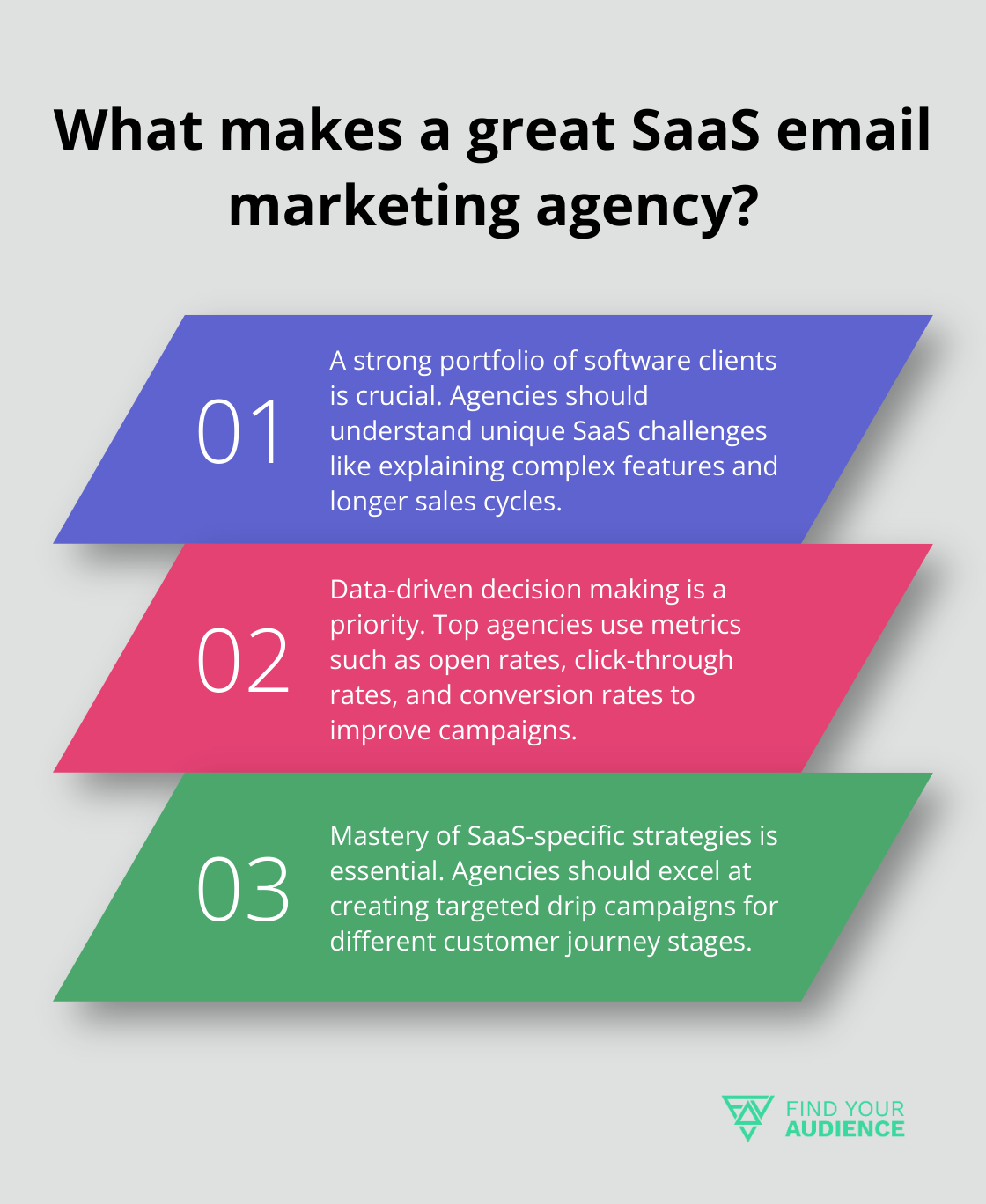 What makes a great SaaS email marketing agency?

01

A strong portfolio of software clients is crucial. Agencies should understand unique SaaS challenges like explaining complex features and longer sales cycles.

02

Data-driven decision making is a priority. Top agencies use metrics such as open rates, click-through rates, and conversion rates to improve campaigns.

03

Mastery of SaaS-specific strategies is essential. Agencies should excel at creating targeted drip campaigns for different customer journey stages.

FIND YOUR AUDIENCE