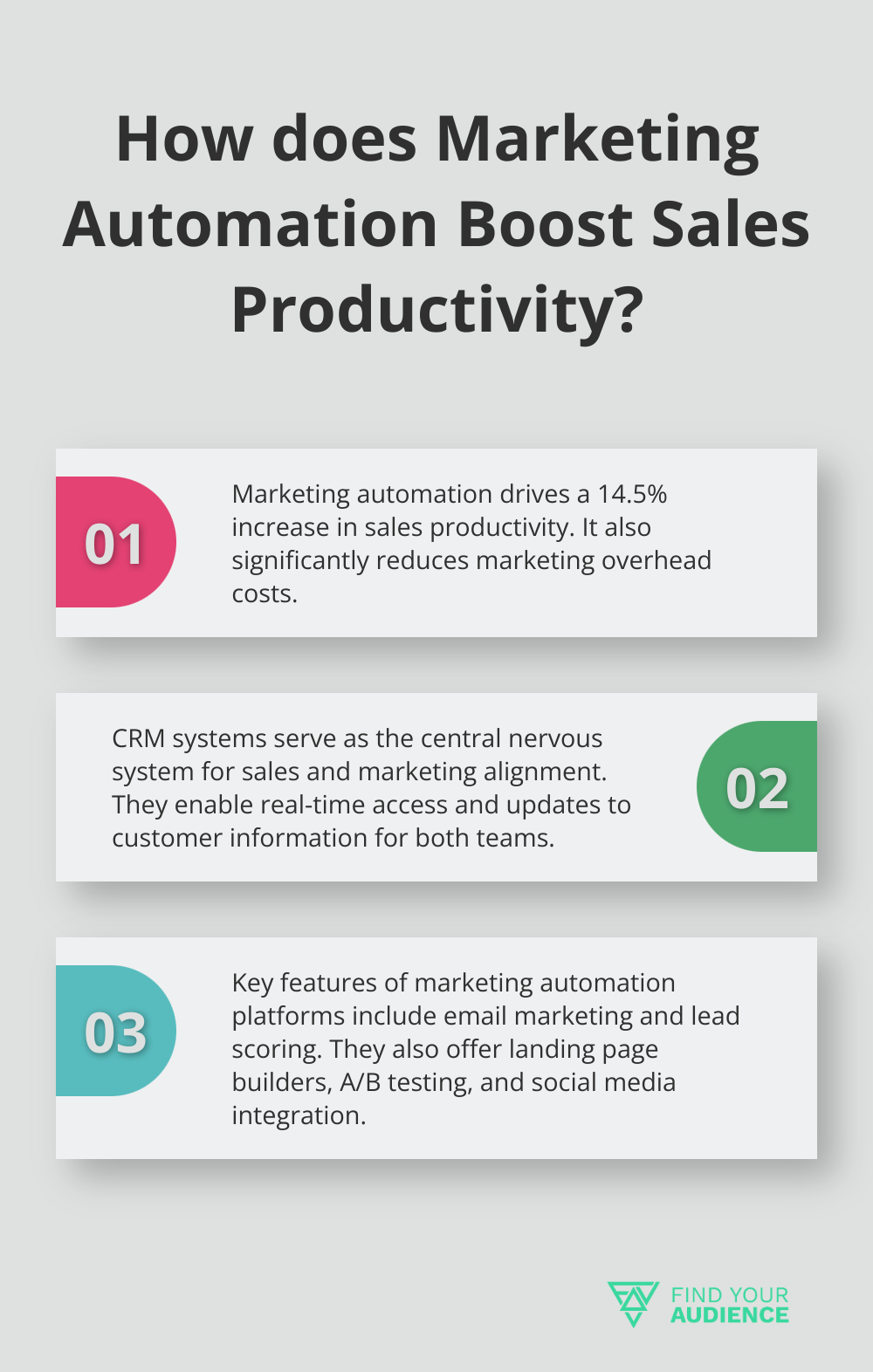 How does Marketing Automation Boost Sales Productivity?

01

Marketing automation drives a 14.5% increase in sales productivity. It also significantly reduces marketing overhead costs.

CRM systems serve as the central nervous system for sales and marketing alignment. They enable real-time access and updates to customer information for both teams.

02

03

Key features of marketing automation platforms include email marketing and lead scoring. They also offer landing page builders, A/B testing, and social media integration.

FIND YOUR AUDIENCE